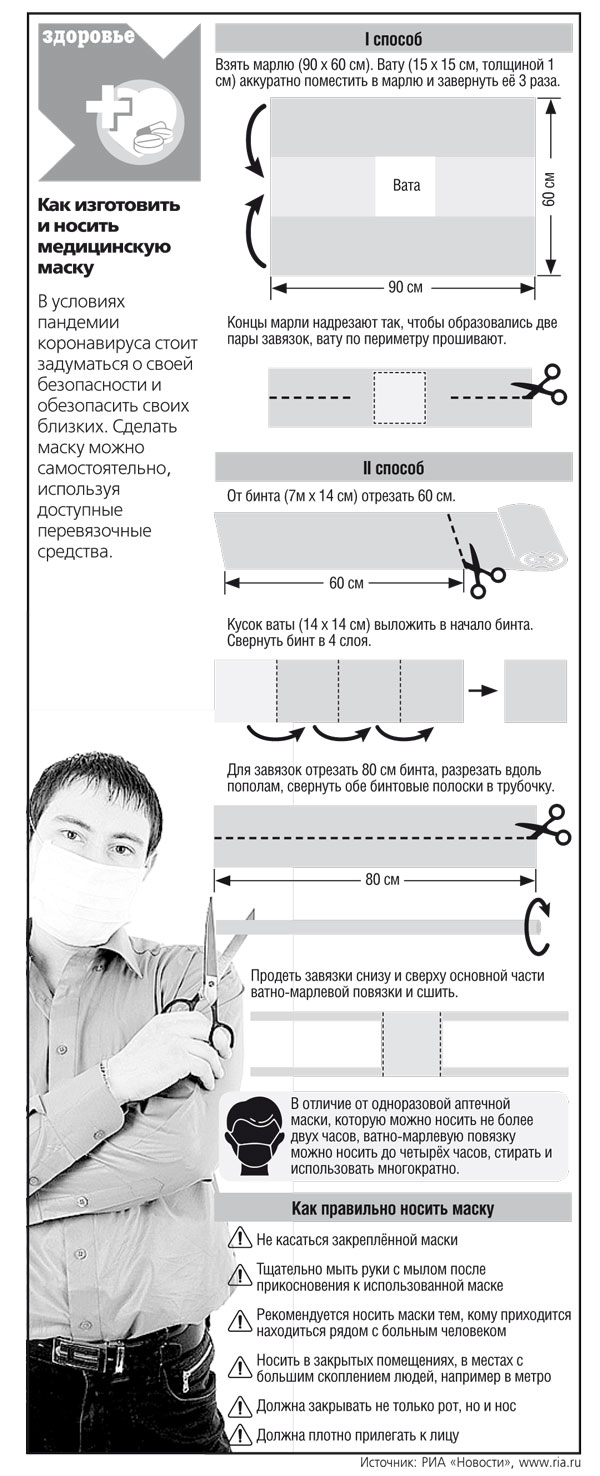 здоровье

Как изготовить и носить медицинскую маску

В условиях пандемии коронавируса стоит задуматься о своей безопасности и обезопасить своих близких. Сделать маску можно самостоятельно, используя доступные перевязочные средства.

I способ

Взять марлю (90 х 60 см). Вату (15 х 15 см, толщиной 1 см) аккуратно поместить в марлю и завернуть её 3 раза.

Вата

60 см

90 см

Концы марли надрезают так, чтобы образовались две пары завязок, вату по периметру прошивают.

II способ

От бинта (7м х 14 см) отрезать 60 см.

60 см

Кусок ваты (14 х 14 см) выложить в начало бинта. Свернуть бинт в 4 слоя.

Для завязок отрезать 80 см бинта, разрезать вдоль пополам, свернуть обе бинтовые полоски в трубочку.

80 см

Продеть завязки снизу и сверху основной части ватно-марлевой повязки и сшить.

В отличие от одноразовой аптечной маски, которую можно носить не более двух часов, ватно-марлевую повязку можно носить до четырёх часов, стирать и использовать многократно.

Как правильно носить маску

Не касаться закреплённой маски

Тщательно мыть руки с мылом после прикосновения к использованной маске

Рекомендуется носить маски тем, кому приходится находиться рядом с больным человеком

Носить в закрытых помещениях, в местах с большим скоплением людей, например в метро

Должна закрывать не только рот, но и нос

Должна плотно прилегать к лицу

Источник: РИА «Новости», www.ria.ru