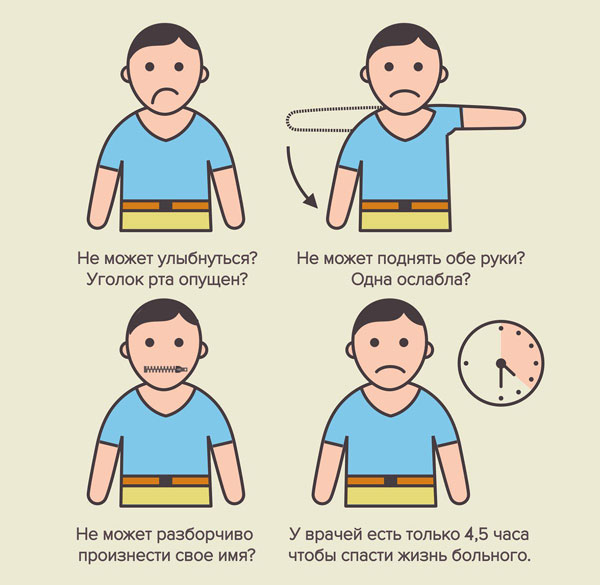 Не может улыбнуться?
Уголок рта опущен?

Не может поднять обе руки?
Одна ослабла?

Не может разборчиво
произнести свое имя?

У врачей есть только 4,5 часа
чтобы спасти жизнь больного.