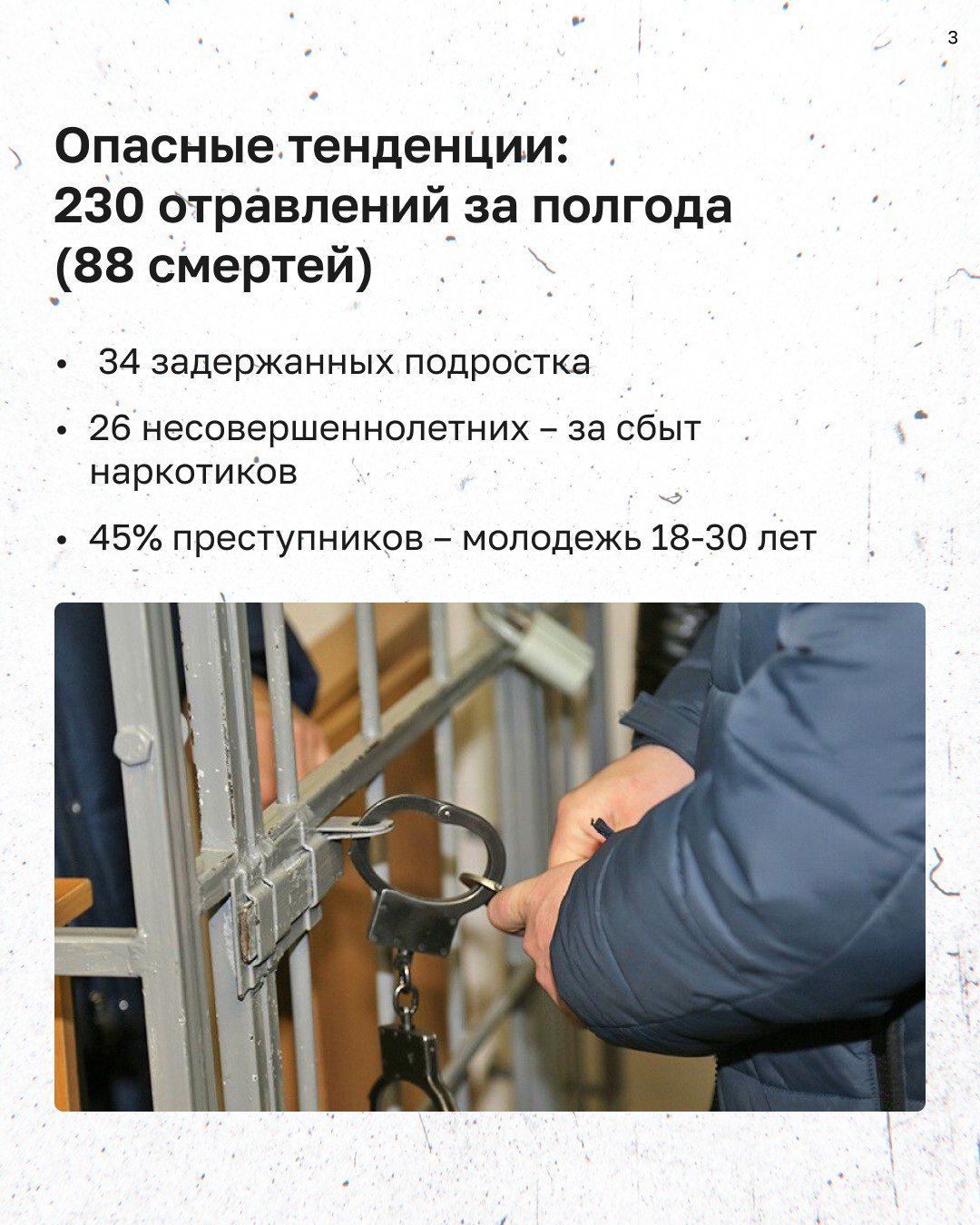 3

Опасные тенденции:
230 отравлений за полгода
(88 смертей)

• 34 задержанных подростка
• 26 несовершеннолетних – за сбыт наркотиков
• 45% преступников – молодежь 18-30 лет