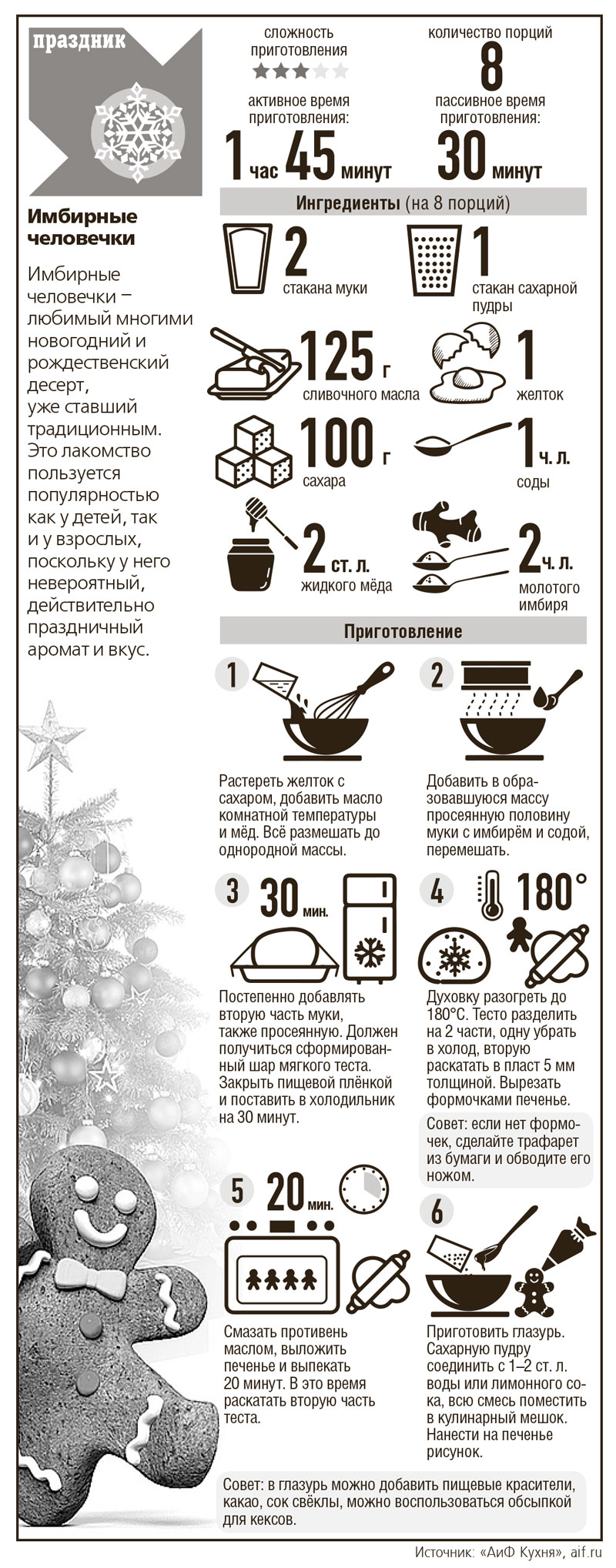 праздник

Имбирные человечки

Имбирные человечки – любимый многими новогодний и рождественский десерт, уже ставший традиционным. Это лакомство пользуется популярностью как у детей, так и у взрослых, поскольку у него невероятный, действительно праздничный аромат и вкус.

сложность приготовления

количество порций
8

активное время приготовления:
1 час 45 минут

пассивное время приготовления:
30 минут

Ингредиенты (на 8 порций)

2 стакана муки

1 стакан сахарной пудры

125 г сливочного масла

1 желток

100 г сахара

1 ч. л. соды

2 ст. л. жидкого мёда

2 ч. л. молотого имбиря

Приготовление

1
Растереть желток с сахаром, добавить масло комнатной температуры и мёд. Всё размешать до однородной массы.

2
Добавить в образовавшуюся массу просеянную половину муки с имбирём и содой, перемешать.

3
30 мин.
Постепенно добавлять вторую часть муки, также просеянную. Должен получиться сформированный шар мягкого теста. Закрыть пищевой плёнкой и поставить в холодильник на 30 минут.

4
180°
Духовку разогреть до 180°С. Тесто разделить на 2 части, одну убрать в холод, вторую раскатать в пласт 5 мм толщиной. Вырезать формочками печенье.

Совет: если нет формочек, сделайте трафарет из бумаги и обводите его ножом.

5
20 мин.
Смазать противень маслом, выложить печенье и выпекать 20 минут. В это время раскатать вторую часть теста.

6
Приготовить глазурь. Сахарную пудру соединить с 1–2 ст. л. воды или лимонного сока, всю смесь поместить в кулинарный мешок. Нанести на печенье рисунок.

Совет: в глазурь можно добавить пищевые красители, какао, сок свёклы, можно воспользоваться обсыпкой для кексов.

Источник: «АиФ Кухня», aif.ru