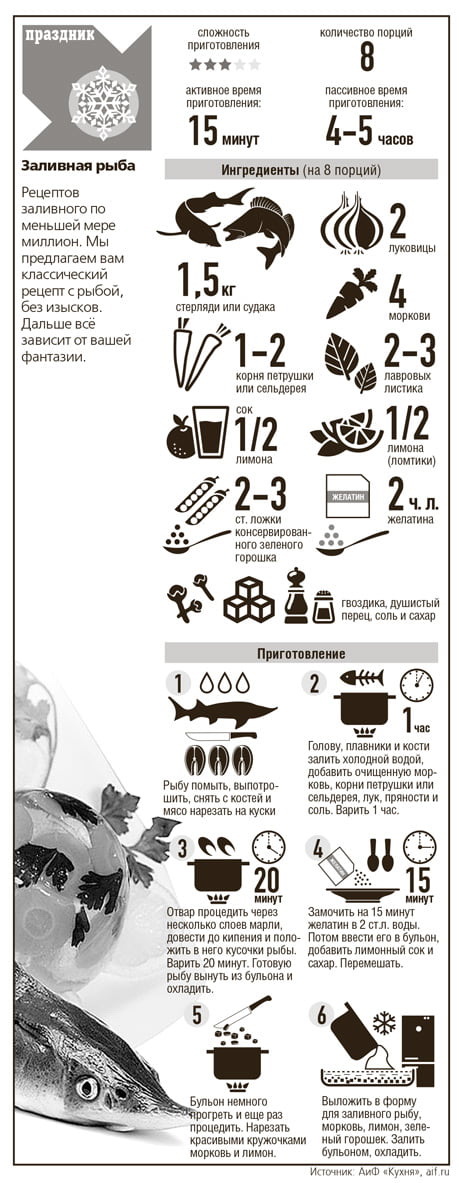 праздник

сложность приготовления

количество порций
8

активное время приготовления:
15 минут

пассивное время приготовления:
4–5 часов

Заливная рыба

Рецептов заливного по меньшей мере миллион. Мы предлагаем вам классический рецепт с рыбой, без изысков. Дальше всё зависит от вашей фантазии.

Ингредиенты (на 8 порций)

1,5 кг
стерляди или судака

2
луковицы

4
моркови

1–2
корня петрушки или сельдерея

2–3
лавровых листика

сок
1/2
лимона

1/2
лимона (ломтики)

2–3
ст. ложки консервированного зеленого горошка

ЖЕЛАТИН
2 ч. л.
желатина

гвоздика, душистый перец, соль и сахар

Приготовление

1
Рыбу помыть, выпотрошить, снять с костей и мясо нарезать на куски

2
1 час
Голову, плавники и кости залить холодной водой, добавить очищенную морковь, корни петрушки или сельдерея, лук, пряности и соль. Варить 1 час.

3
20 минут
Отвар процедить через несколько слоев марли, довести до кипения и положить в него кусочки рыбы. Варить 20 минут. Готовую рыбу вынуть из бульона и охладить.

4
15 минут
Замочить на 15 минут желатин в 2 ст.л. воды. Потом ввести его в бульон, добавить лимонный сок и сахар. Перемешать.

5
Бульон немного прогреть и еще раз процедить. Нарезать красивыми кружочками морковь и лимон.

6
Выложить в форму для заливного рыбу, морковь, лимон, зеленый горошек. Залить бульоном, охладить.

Источник: АиФ «Кухня», aif.ru